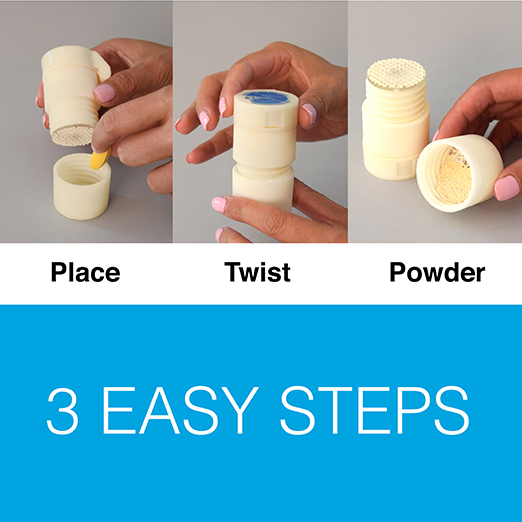 Place Twist Powder

3 EASY STEPS